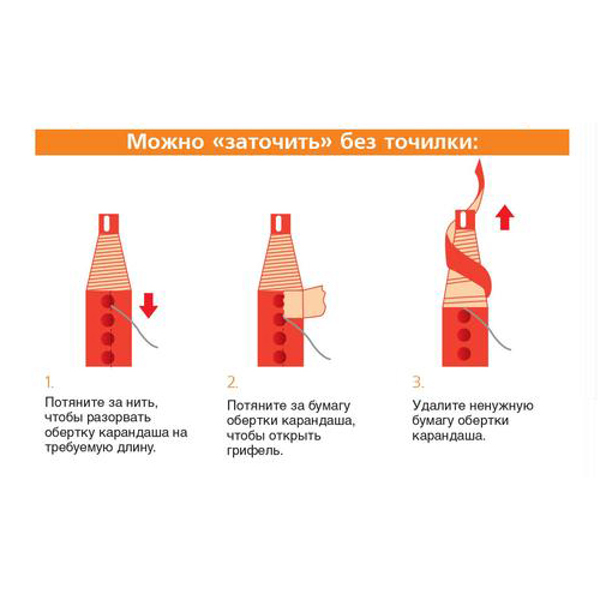 Можно «заточить» без точилки:

1.
Потяните за нить, чтобы разорвать обертку карандаша на требуемую длину.

2.
Потяните за бумагу обертки карандаша, чтобы открыть грифель.

3.
Удалите ненужную бумагу обертки карандаша.