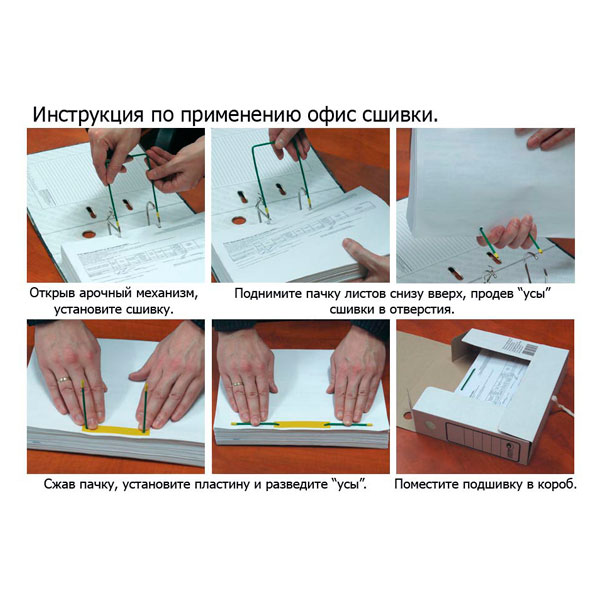 Инструкция по применению офис сшивки.

Открыв арочный механизм, установите сшивку.

Поднимите пачку листов снизу вверх, продев "усы" сшивки в отверстия.

Сжав пачку, установите пластину и разведите "усы".

Поместите подшивку в короб.